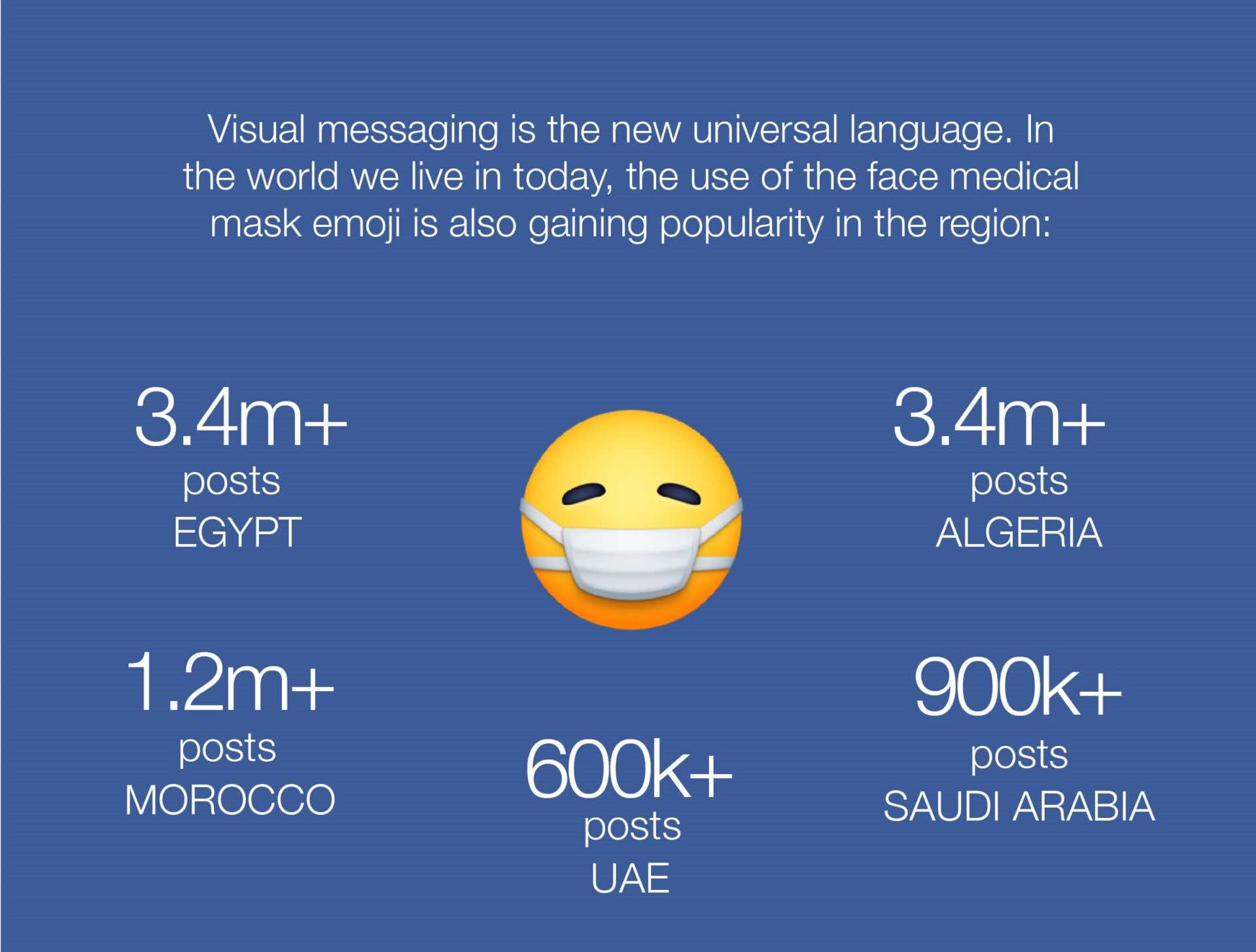 Visual messaging is the new universal language. In the world we live in today, the use of the face medical mask emoji is also gaining popularity in the region:

3.4m+
posts
EGYPT

3.4m+
posts
ALGERIA

1.2m+
posts
MOROCCO

600k+
posts
UAE

900k+
posts
SAUDI ARABIA